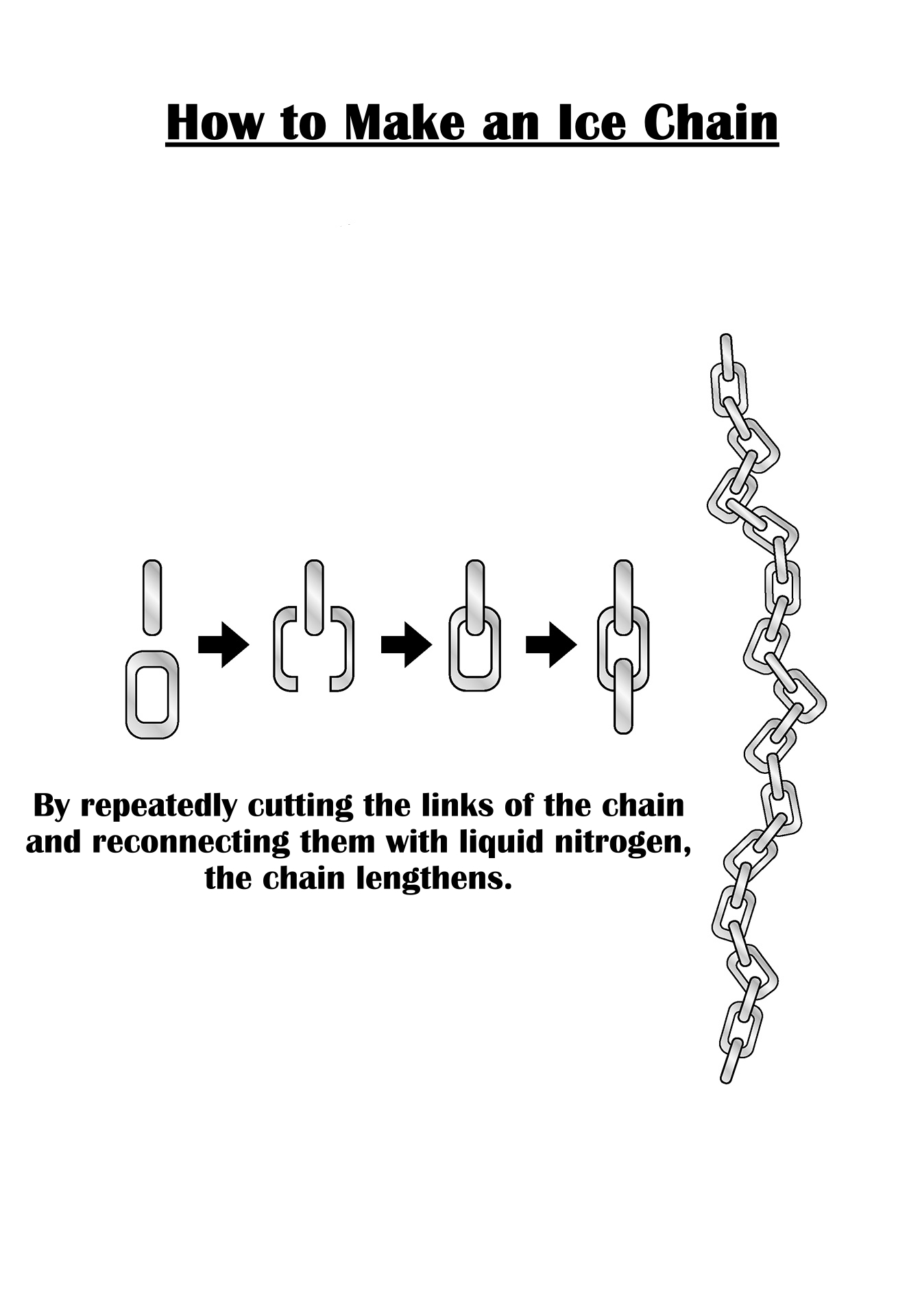 How to Make an Ice Chain

By repeatedly cutting the links of the chain and reconnecting them with liquid nitrogen, the chain lengthens.