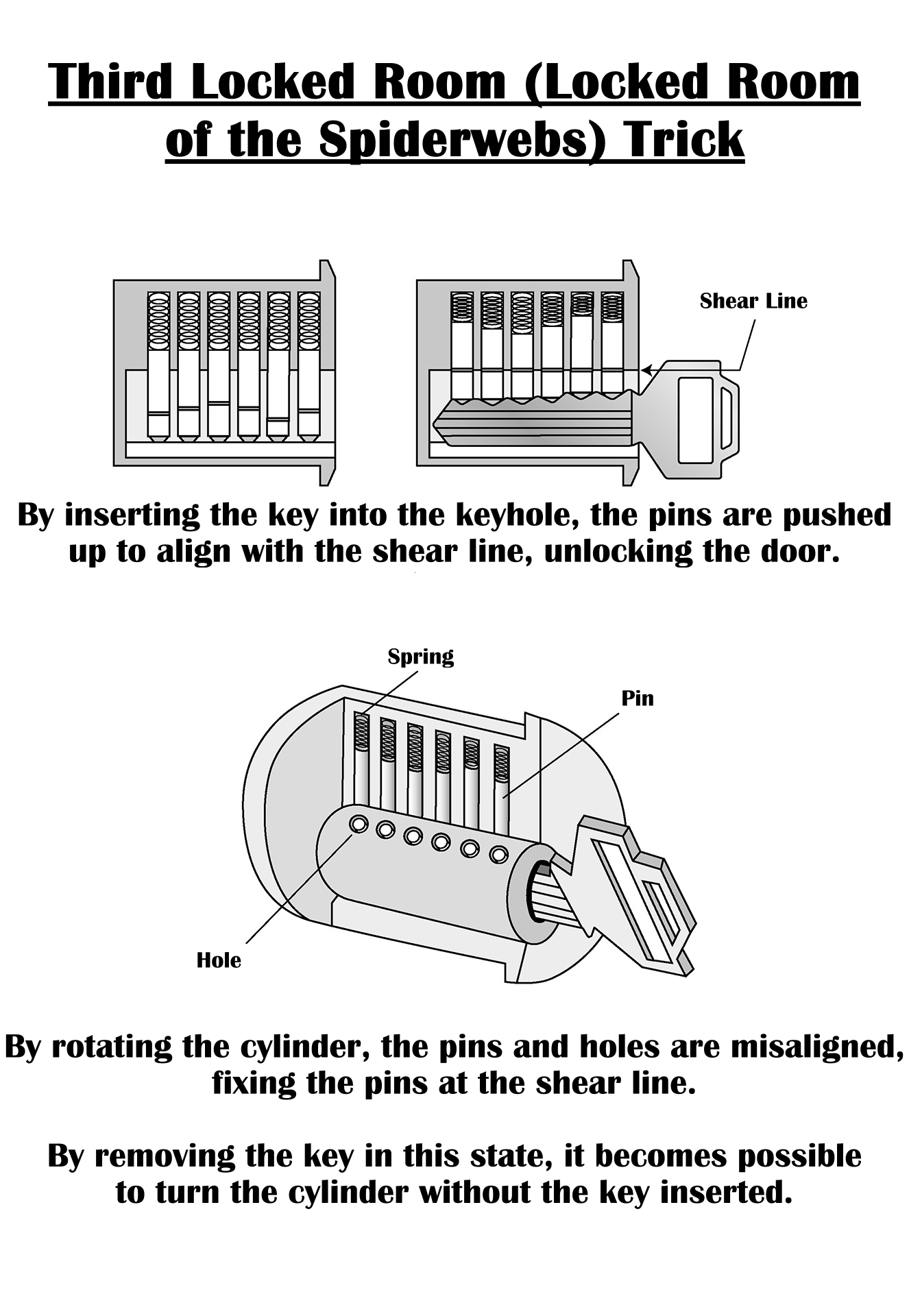 Third Locked Room (Locked Room of the Spiderwebs) Trick

Shear Line

By inserting the key into the keyhole, the pins are pushed up to align with the shear line, unlocking the door.

Spring

Pin

Hole

By rotating the cylinder, the pins and holes are misaligned, fixing the pins at the shear line.

By removing the key in this state, it becomes possible to turn the cylinder without the key inserted.